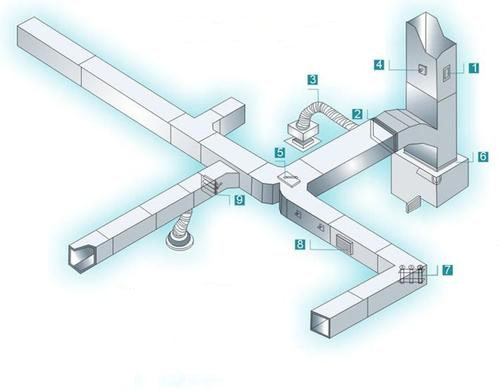 4
1
3
2
5
6
9
8
7