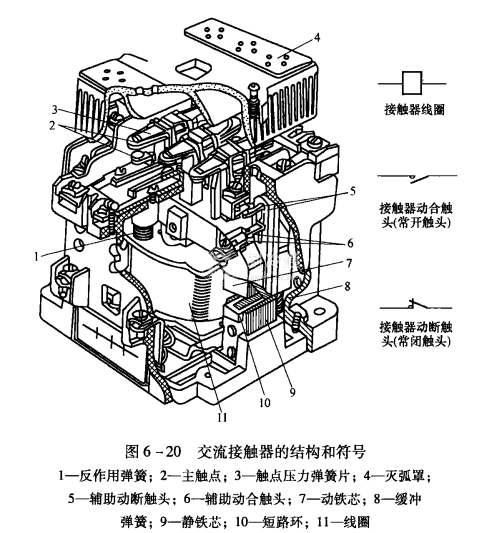 4

3

2

5

6

1

7

8

10

9

11

接触器线圈

接触器动合触头(常开触头)

接触器动断触头(常闭触头)

图 6－20 交流接触器的结构和符号

1—反作用弹簧；2—主触点；3—触点压力弹簧片；4—灭弧罩；5—辅助动断触头；6—辅助动合触头；7—动铁芯；8—缓冲弹簧；9—静铁芯；10—短路环；11—线圈