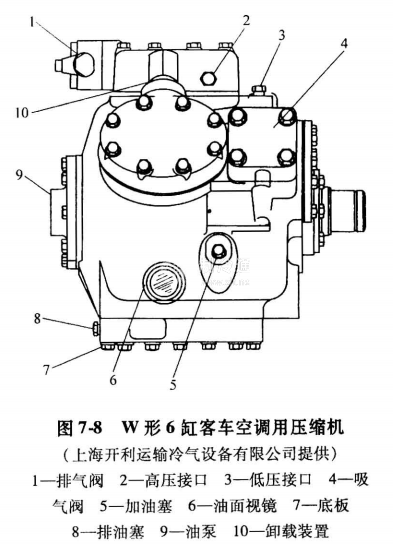 1
2
3
4
10
9
8
7
6
5

图 7-8　W 形 6 缸客车空调用压缩机

（上海开利运输冷气设备有限公司提供）

1—排气阀　2—高压接口　3—低压接口　4—吸气阀　5—加油塞　6—油面视镜　7—底板　8—排油塞　9—油泵　10—卸载装置