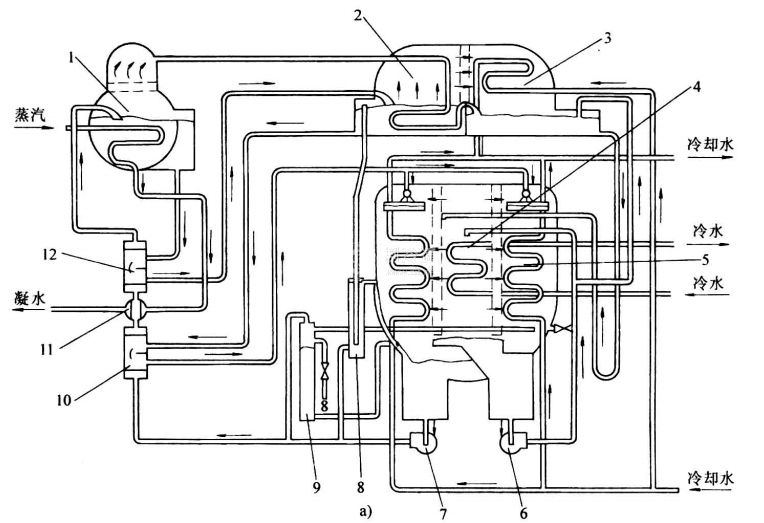 1
2
3
4
蒸汽
冷却水
冷水
5
冷水
12
凝水
11
10
9
8
7
6
冷却水
a)